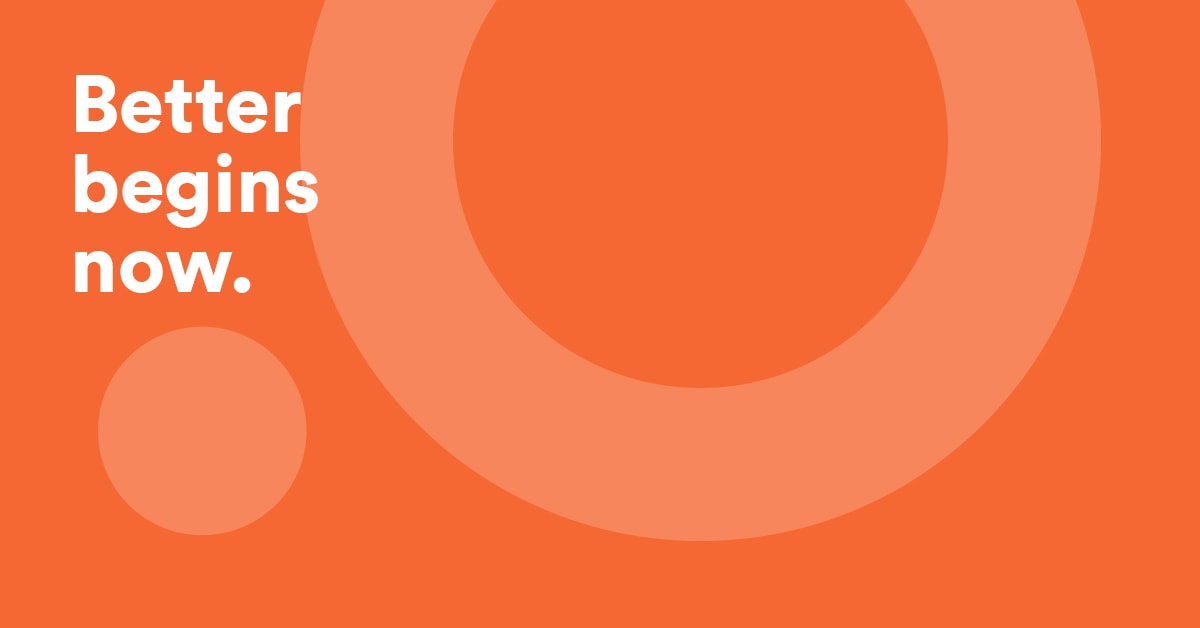 Better begins now.